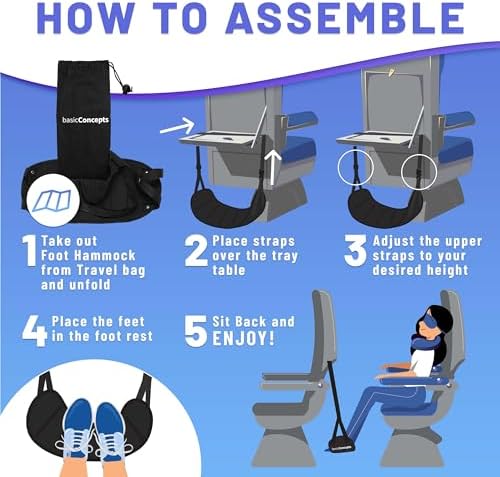 HOW TO ASSEMBLE

basicConcepts

1 Take out Foot Hammock from Travel bag and unfold

2 Place straps over the tray table

3 Adjust the upper straps to your desired height

4 Place the feet in the foot rest

5 Sit Back and ENJOY!