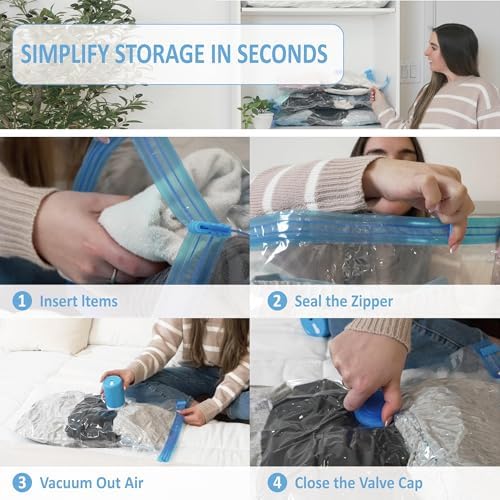 SIMPLIFY STORAGE IN SECONDS

1 Insert Items

2 Seal the Zipper

3 Vacuum Out Air

4 Close the Valve Cap