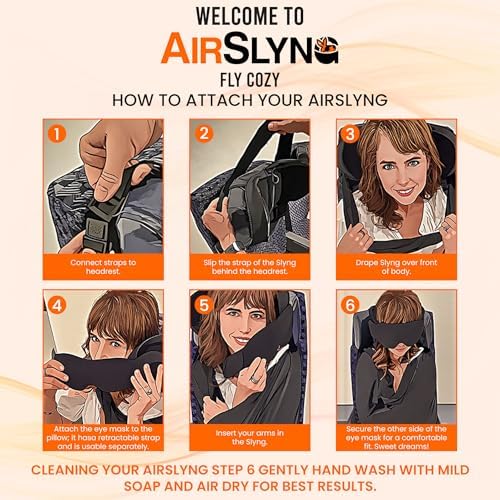 WELCOME TO
AIRSLYNG
FLY COZY
HOW TO ATTACH YOUR AIRSLYNG

1
Connect straps to headrest.

2
Slip the strap of the Slyng behind the headrest.

3
Drape Slyng over front of body.

4
Attach the eye mask to the pillow; it hasa retractable strap and is usable separately.

5
Insert your arms in the Slyng.

6
Secure the other side of the eye mask for a comfortable fit. Sweet dreams!

CLEANING YOUR AIRSLYNG STEP 6 GENTLY HAND WASH WITH MILD SOAP AND AIR DRY FOR BEST RESULTS.