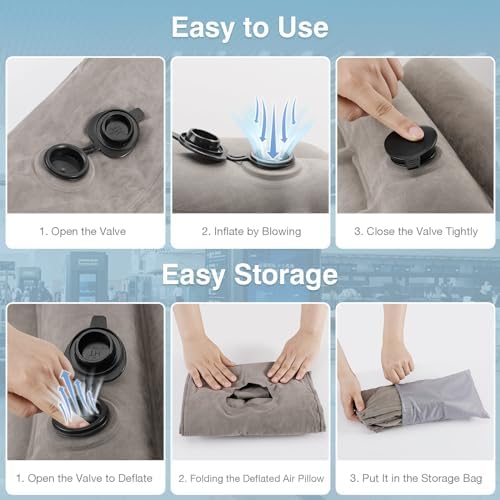 Easy to Use

1. Open the Valve

2. Inflate by Blowing

3. Close the Valve Tightly

Easy Storage

1. Open the Valve to Deflate

2. Folding the Deflated Air Pillow

3. Put It in the Storage Bag