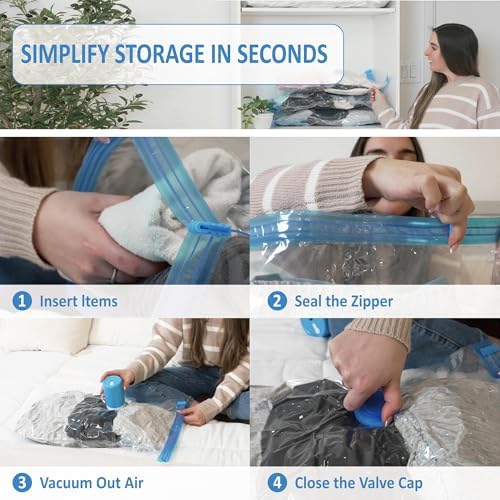 SIMPLIFY STORAGE IN SECONDS

1 Insert Items

2 Seal the Zipper

3 Vacuum Out Air

4 Close the Valve Cap