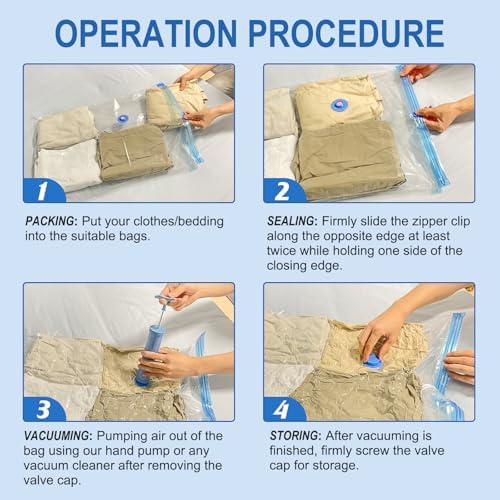 OPERATION PROCEDURE

1

PACKING: Put your clothes/bedding into the suitable bags.

2

SEALING: Firmly slide the zipper clip along the opposite edge at least twice while holding one side of the closing edge.

3

VACUUMING: Pumping air out of the bag using our hand pump or any vacuum cleaner after removing the valve cap.

4

STORING: After vacuuming is finished, firmly screw the valve cap for storage.